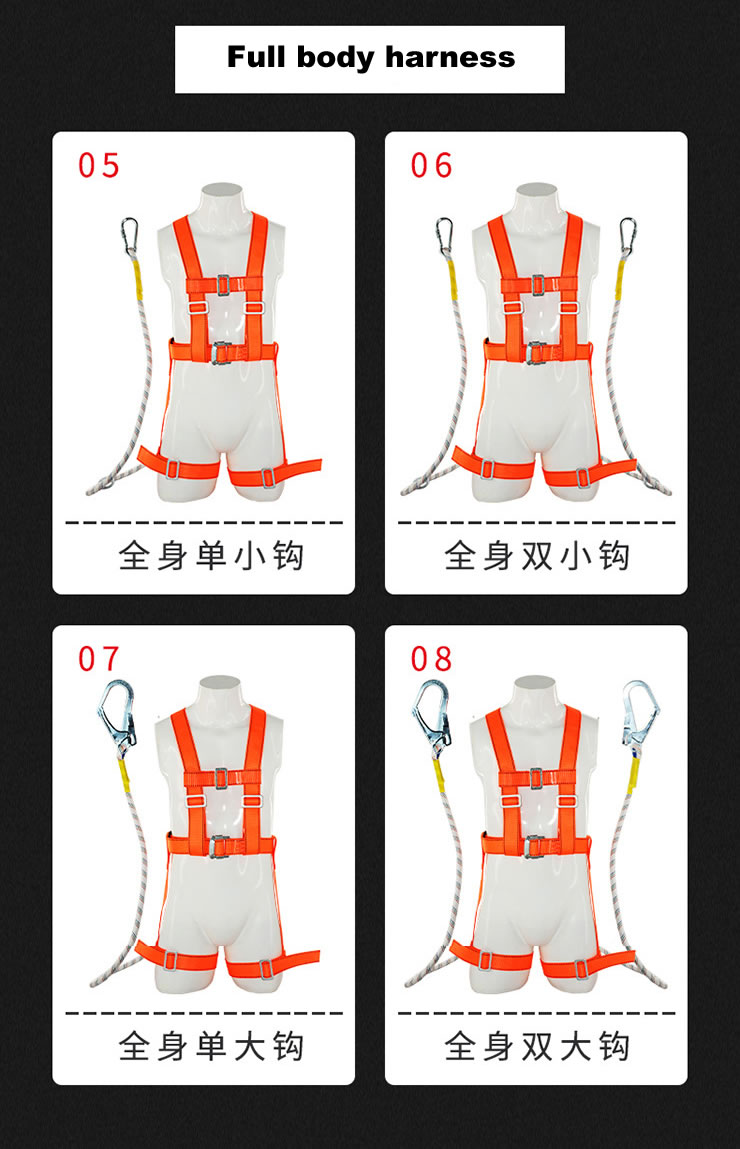 Full body harness

05

全身单小钩

06

全身双小钩

07

全身单大钩

08

全身双大钩